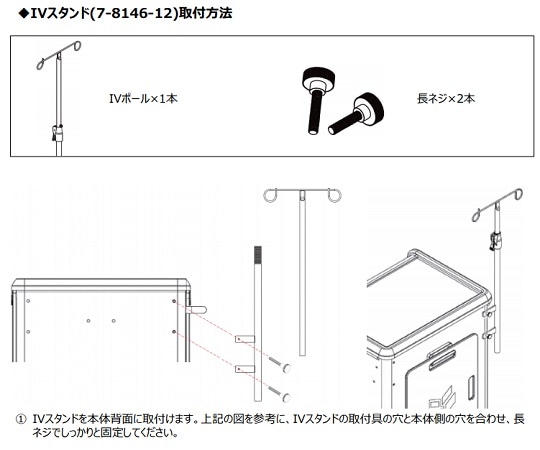 ◆IVスタンド(7-8146-12)取付方法

IVポール×1本

長ネジ×2本

① IVスタンドを本体背面に取付けます。上記の図を参考に、IVスタンドの取付具の穴と本体側の穴を合わせ、長ネジでしっかりと固定してください。