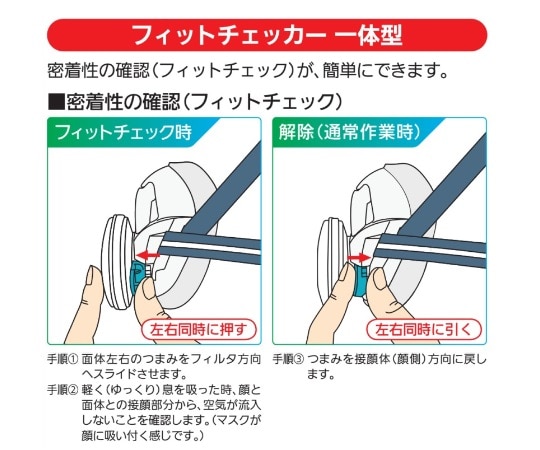 フィットチェッカー 一体型

密着性の確認（フィットチェック）が、簡単にできます。

■密着性の確認（フィットチェック）

フィットチェック時

左右同時に押す

手順① 面体左右のつまみをフィルタ方向へスライドさせます。

手順② 軽く（ゆっくり）息を吸った時、顔と面体との接顔部分から、空気が流入しないことを確認します。（マスクが顔に吸い付く感じです。）

解除（通常作業時）

左右同時に引く

手順③ つまみを接顔体（顔側）方向に戻します。