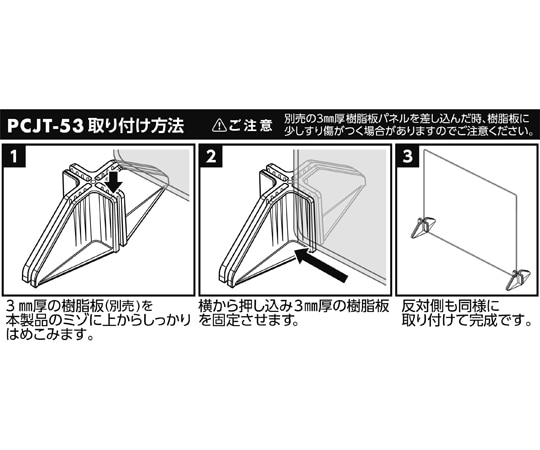 PCJT-53 取り付け方法

⚠ご注意 別売の3㎜厚樹脂板パネルを差し込んだ時、樹脂板に少しすり傷がつく場合がありますのでご注意ください。

1

3㎜厚の樹脂板(別売)を本製品のミゾに上からしっかりはめこみます。

2

横から押し込み3㎜厚の樹脂板を固定させます。

3

反対側も同様に取り付けて完成です。