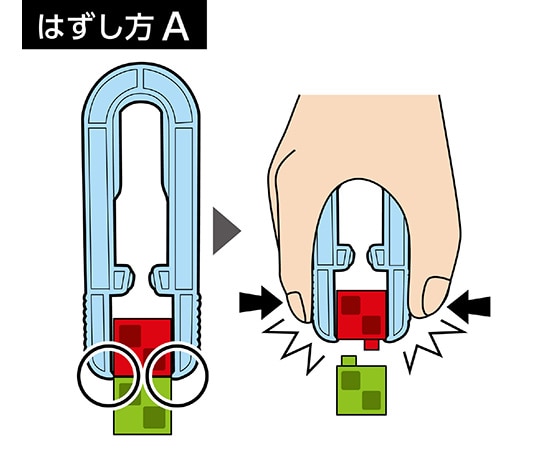 はずし方 A