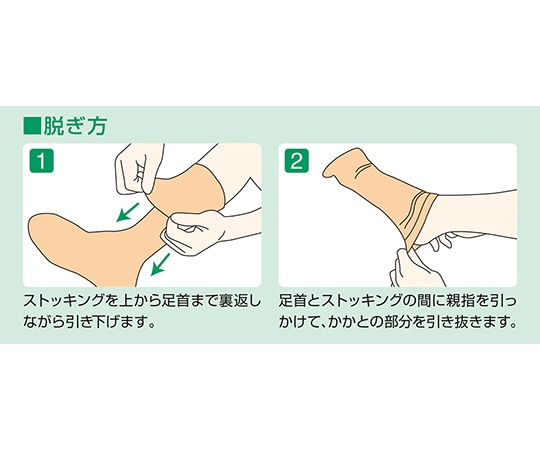 ■脱ぎ方

1

ストッキングを上から足首まで裏返しながら引き下げます。

2

足首とストッキングの間に親指を引っかけて、かかとの部分を引き抜きます。