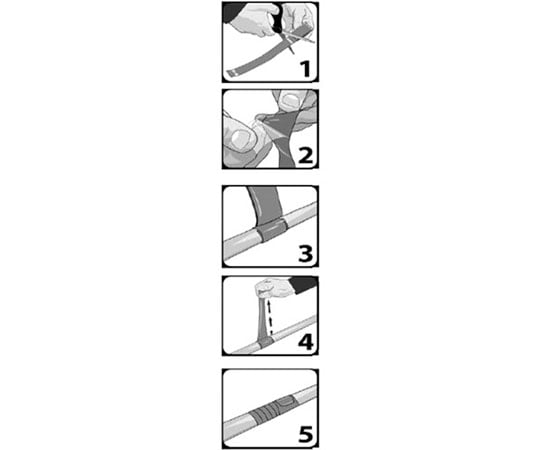 1

2

3

4

5