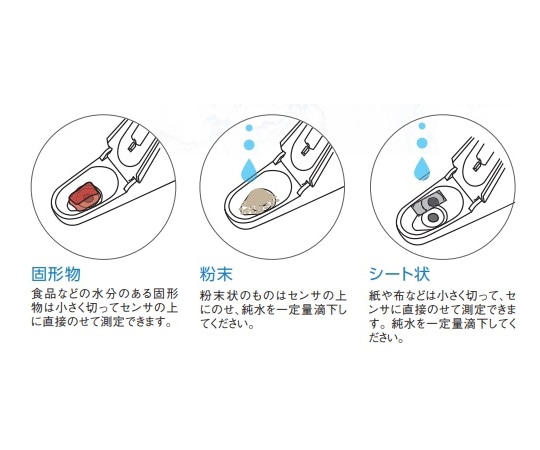 固形物
食品などの水分のある固形物は小さく切ってセンサの上に直接のせて測定できます。

粉末
粉末状のものはセンサの上にのせ、純水を一定量滴下してください。

シート状
紙や布などは小さく切って、センサに直接のせて測定できます。純水を一定量滴下してください。