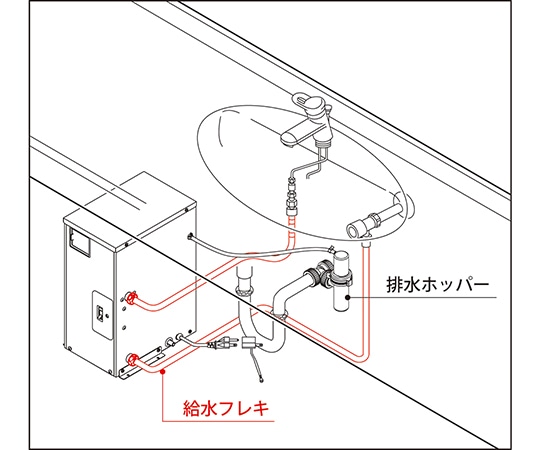 排水ホッパー

給水フレキ