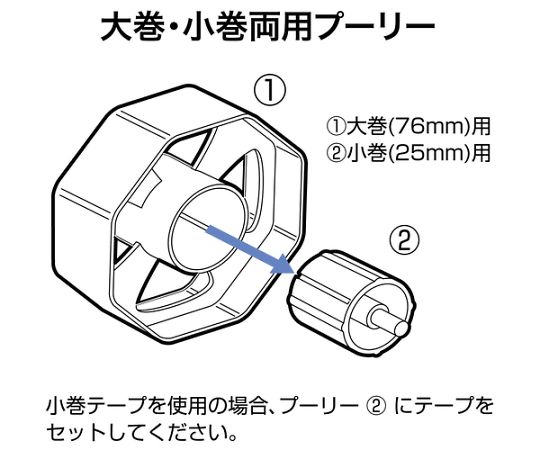 大巻・小巻両用プーリー

①

①大巻(76mm)用
②小巻(25mm)用

②

小巻テープを使用の場合、プーリー ② にテープをセットしてください。