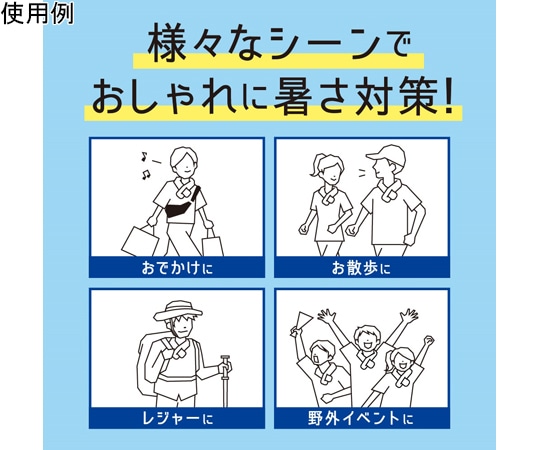 使用例

様々なシーンで
おしゃれに暑さ対策!

おでかけに

お散歩に

レジャーに

野外イベントに