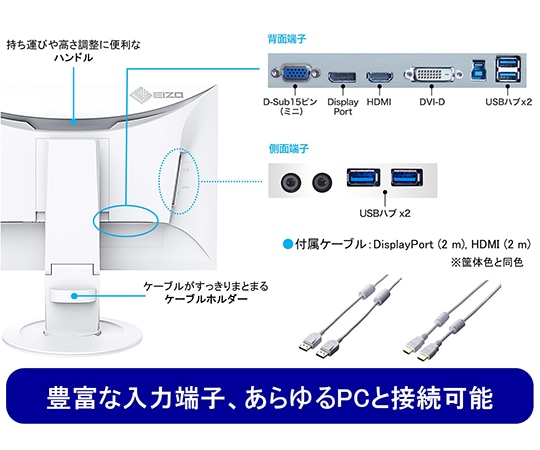 持ち運びや高さ調整に便利な
ハンドル

EIZO

背面端子

D-Sub15ピン
(ミニ)

Display
Port

HDMI

DVI-D

USBハブx2

側面端子

USBハブ x2

●付属ケーブル：DisplayPort (2 m), HDMI (2 m)
※筐体色と同色

ケーブルがすっきりまとまる
ケーブルホルダー

豊富な入力端子、あらゆるPCと接続可能