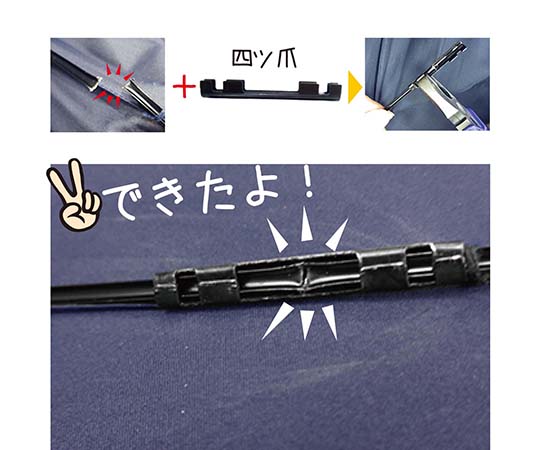 四ツ爪

+

できたよ！