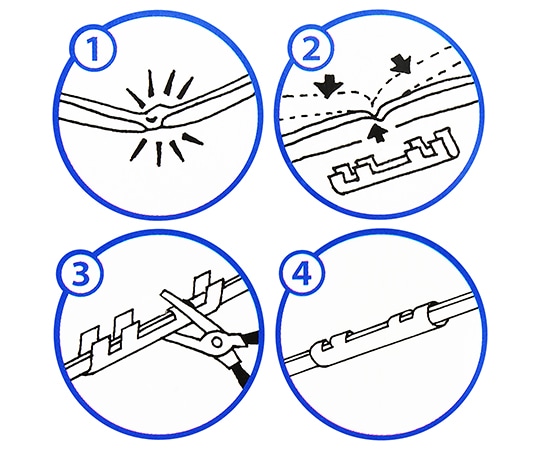 1

2

3

4