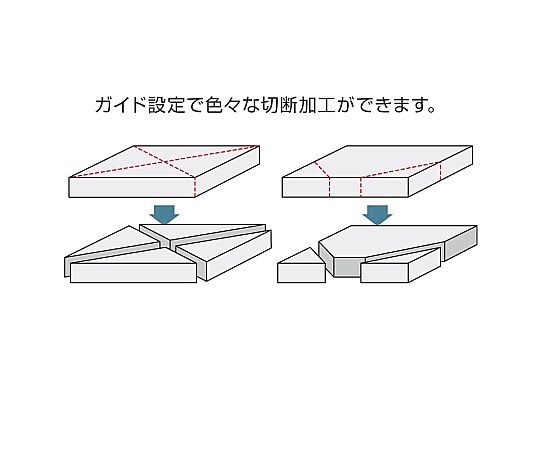 ガイド設定で色々な切断加工ができます。