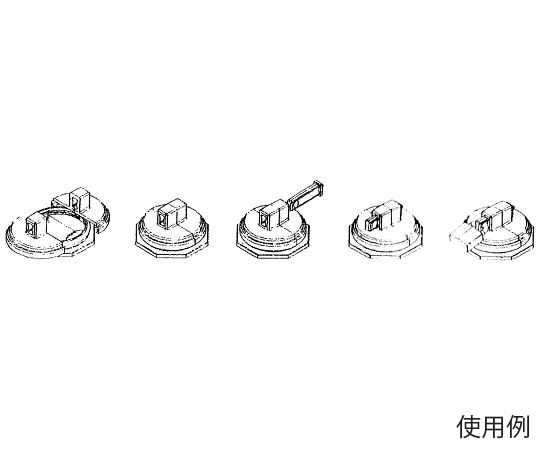 使用例