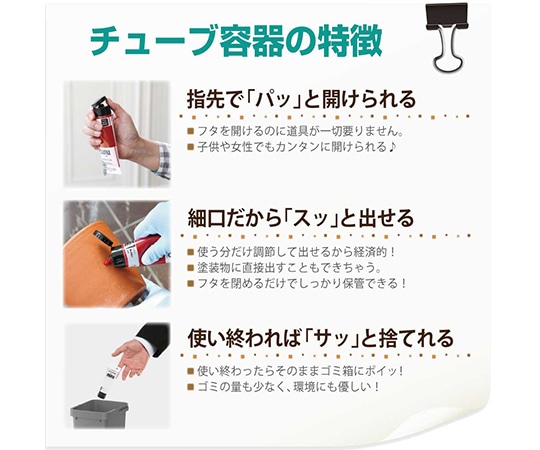 チューブ容器の特徴

指先で「パッ」と開けられる

■ フタを開けるのに道具が一切要りません。
■ 子供や女性でもカンタンに開けられる♪

細口だから「スッ」と出せる

■ 使う分だけ調節して出せるから経済的！
■ 塗装物に直接出すこともできちゃう。
■ フタを閉めるだけでしっかり保管できる！

使い終われば「サッ」と捨てれる

■ 使い終わったらそのままゴミ箱にポイッ！
■ ゴミの量も少なく、環境にも優しい！