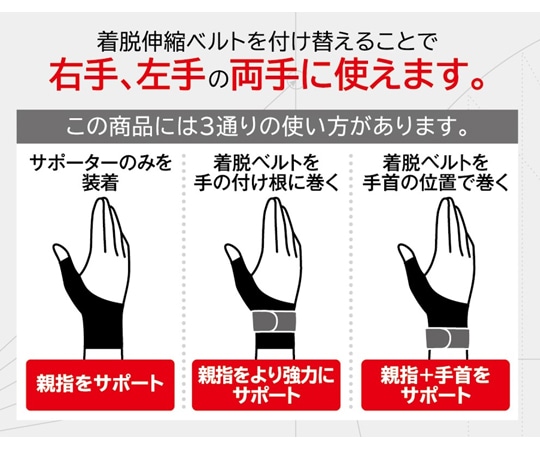 着脱伸縮ベルトを付け替えることで
右手、左手の両手に使えます。

この商品には3通りの使い方があります。

サポーターのみを装着

親指をサポート

着脱ベルトを手の付け根に巻く

親指をより強力にサポート

着脱ベルトを手首の位置で巻く

親指+手首をサポート