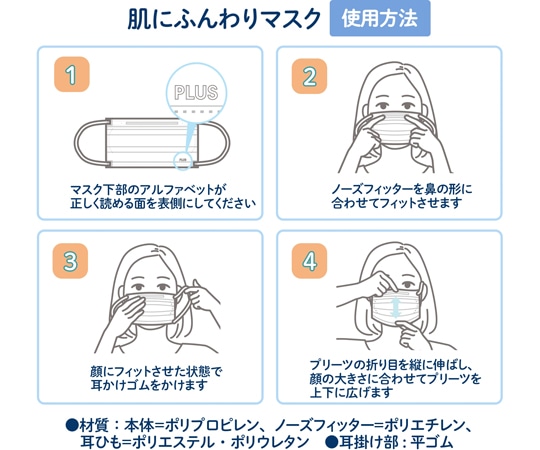 肌にふんわりマスク 使用方法

1
PLUS
PLUS
マスク下部のアルファベットが正しく読める面を表側にしてください

2
ノーズフィッターを鼻の形に合わせてフィットさせます

3
顔にフィットさせた状態で耳かけゴムをかけます

4
プリーツの折り目を縦に伸ばし、顔の大きさに合わせてプリーツを上下に広げます

●材質：本体=ポリプロピレン、ノーズフィッター=ポリエチレン、耳ひも=ポリエステル・ポリウレタン ●耳掛け部：平ゴム