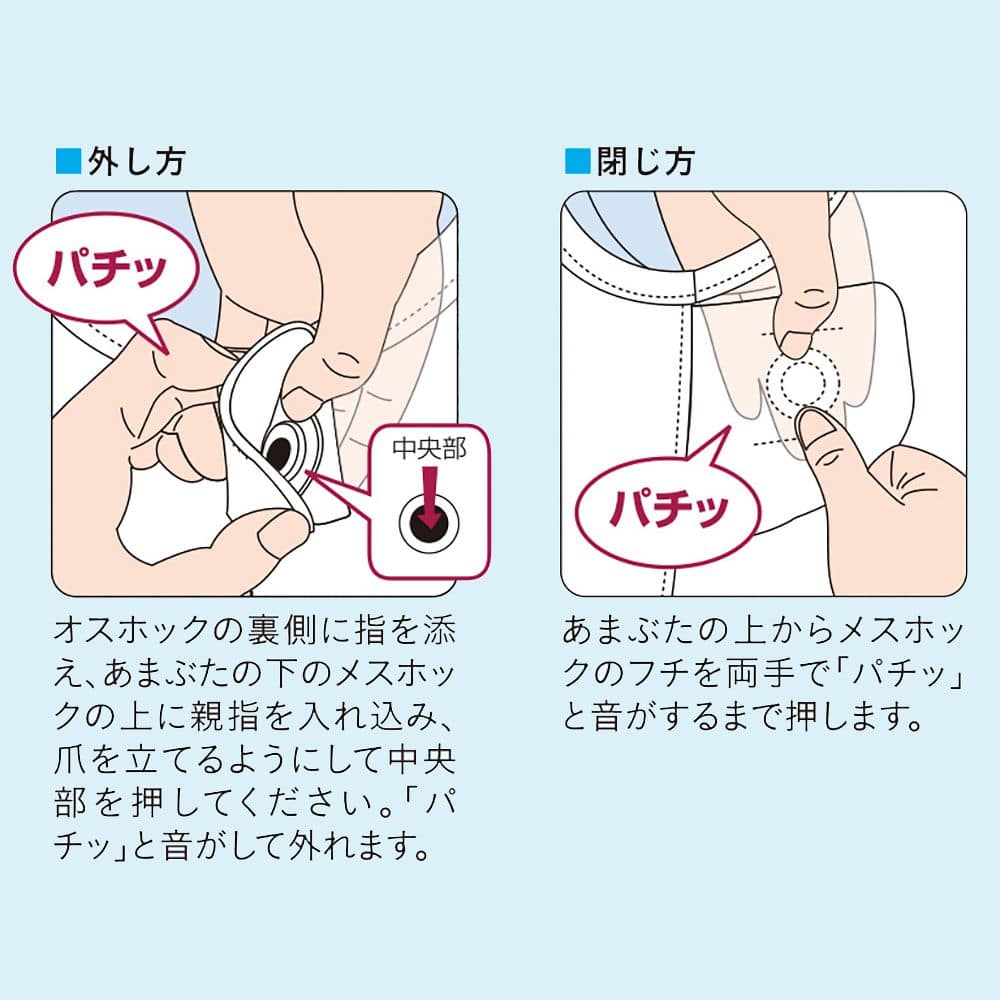 ■外し方

パチッ

中央部

オスホックの裏側に指を添え、あまぶたの下のメスホックの上に親指を入れ込み、爪を立てるようにして中央部を押してください。「パチッ」と音がして外れます。

■閉じ方

パチッ

あまぶたの上からメスホックのフチを両手で「パチッ」と音がするまで押します。