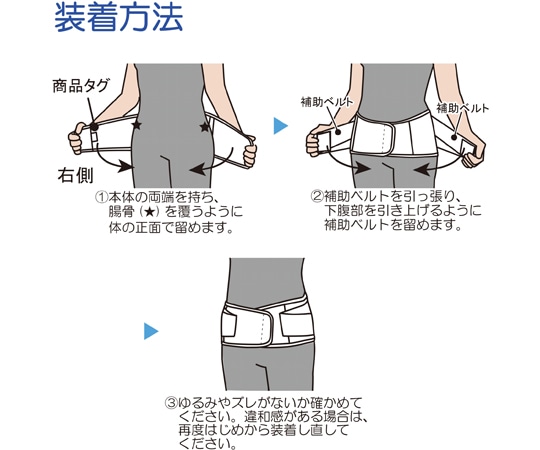 装着方法

商品タグ

右側

①本体の両端を持ち、腸骨（★）を覆うように体の正面で留めます。

補助ベルト

補助ベルト

②補助ベルトを引っ張り、下腹部を引き上げるように補助ベルトを留めます。

③ゆるみやズレがないか確かめてください。違和感がある場合は、再度はじめから装着し直してください。