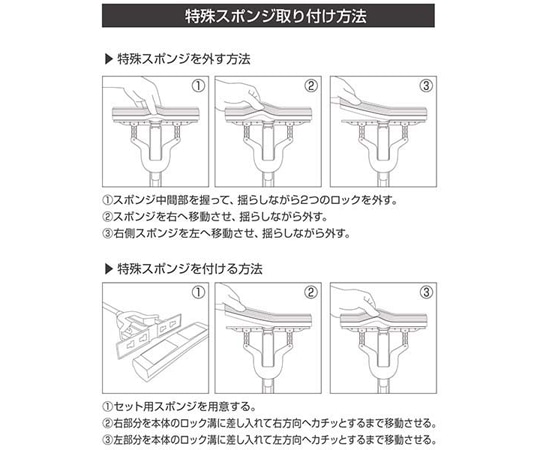 特殊スポンジ取り付け方法

▶ 特殊スポンジを外す方法

①

②

③

①スポンジ中間部を握って、揺らしながら2つのロックを外す。
②スポンジを右へ移動させ、揺らしながら外す。
③右側スポンジを左へ移動させ、揺らしながら外す。

▶ 特殊スポンジを付ける方法

①

②

③

①セット用スポンジを用意する。
②右部分を本体のロック溝に差し入れて右方向へカチッとするまで移動させる。
③左部分を本体のロック溝に差し入れて左方向へカチッとするまで移動させる。