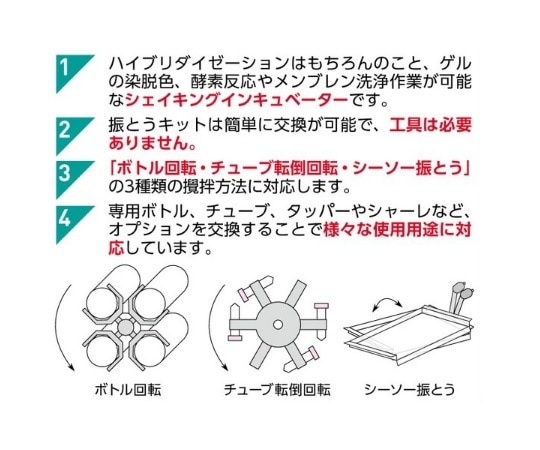 1 ハイブリダイゼーションはもちろんのこと、ゲルの染脱色、酵素反応やメンブレン洗浄作業が可能なシェイキングインキュベーターです。

2 振とうキットは簡単に交換が可能で、工具は必要ありません。

3 「ボトル回転・チューブ転倒回転・シーソー振とう」の3種類の攪拌方法に対応します。

4 専用ボトル、チューブ、タッパーやシャーレなど、オプションを交換することで様々な使用用途に対応しています。

ボトル回転

チューブ転倒回転

シーソー振とう