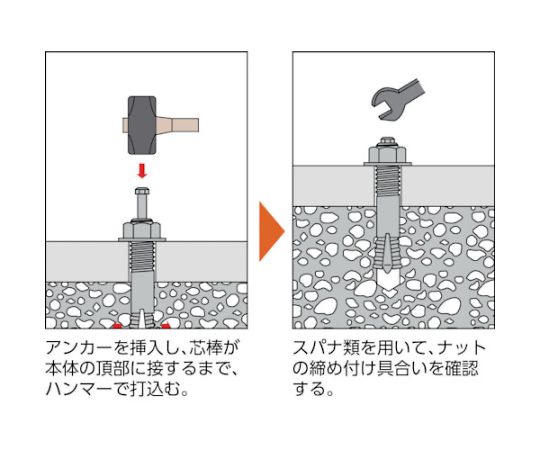 アンカーを挿入し、芯棒が本体の頂部に接するまで、ハンマーで打込む。

スパナ類を用いて、ナットの締め付け具合いを確認する。