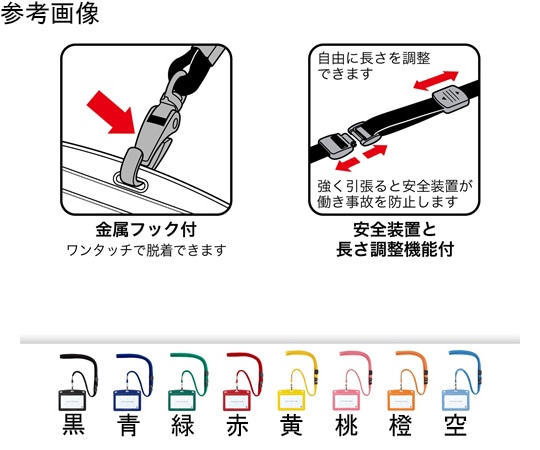 参考画像

金属フック付
ワンタッチで脱着できます

自由に長さを調整できます

強く引張ると安全装置が働き事故を防止します

安全装置と
長さ調整機能付

黒 青 緑 赤 黄 桃 橙 空