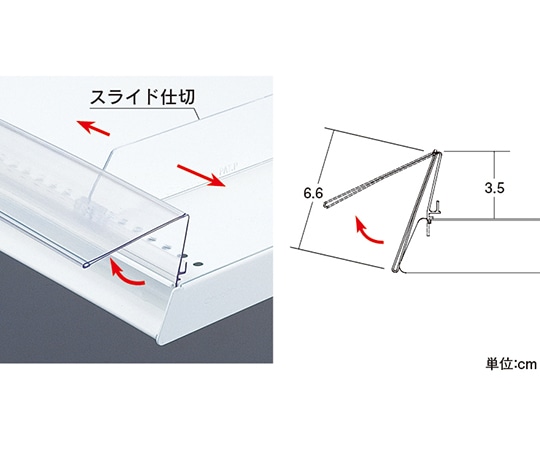 スライド仕切

6.6

3.5

単位:cm