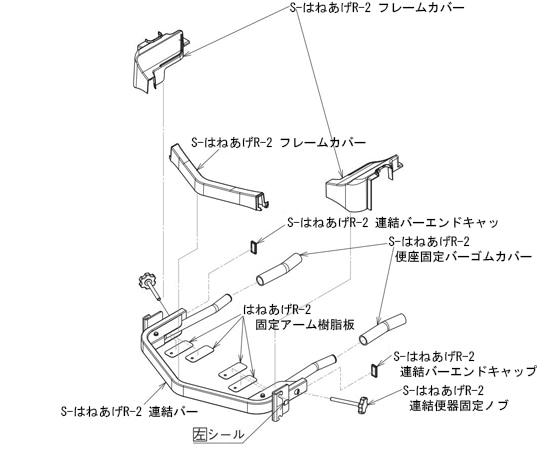 S-はねあげR-2 フレームカバー

S-はねあげR-2 フレームカバー

S-はねあげR-2 連結バーエンドキャッ

S-はねあげR-2
便座固定バーゴムカバー

はねあげR-2
固定アーム樹脂板

S-はねあげR-2
連結バーエンドキャップ

S-はねあげR-2
連結便器固定ノブ

S-はねあげR-2 連結バー

左シール