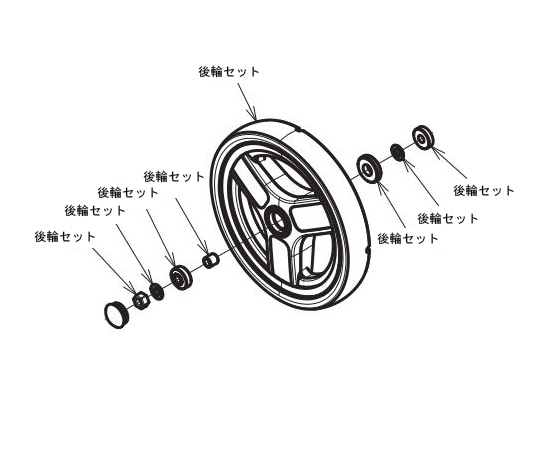 後輪セット

後輪セット

後輪セット

後輪セット

後輪セット

後輪セット

後輪セット

後輪セット