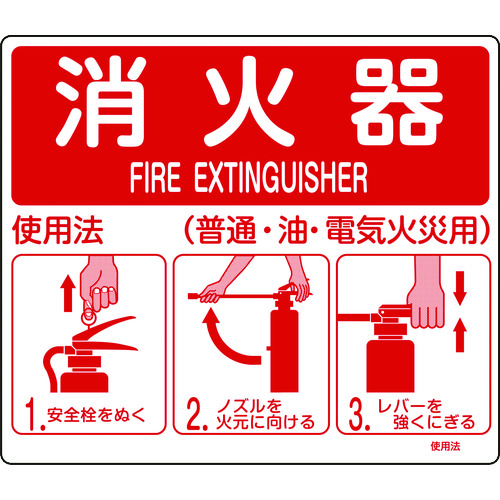 消火器
FIRE EXTINGUISHER

使用法 （普通・油・電気火災用）

1. 安全栓をぬく

2. ノズルを火元に向ける

3. レバーを強くにぎる

使用法