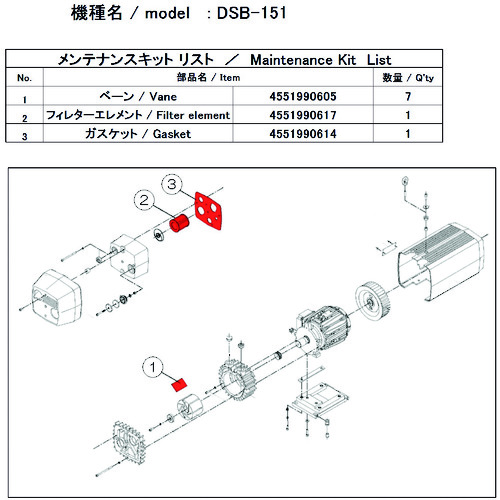 機種名 / model　: DSB-151

| メンテナンスキット リスト ／ Maintenance Kit List | | | |
|---|---|---|---|
| No. | 部品名 / Item | | 数量 / Q'ty |
| 1 | ベーン / Vane | 4551990605 | 7 |
| 2 | フィレターエレメント / Filter element | 4551990617 | 1 |
| 3 | ガスケット / Gasket | 4551990614 | 1 |

3

2

1