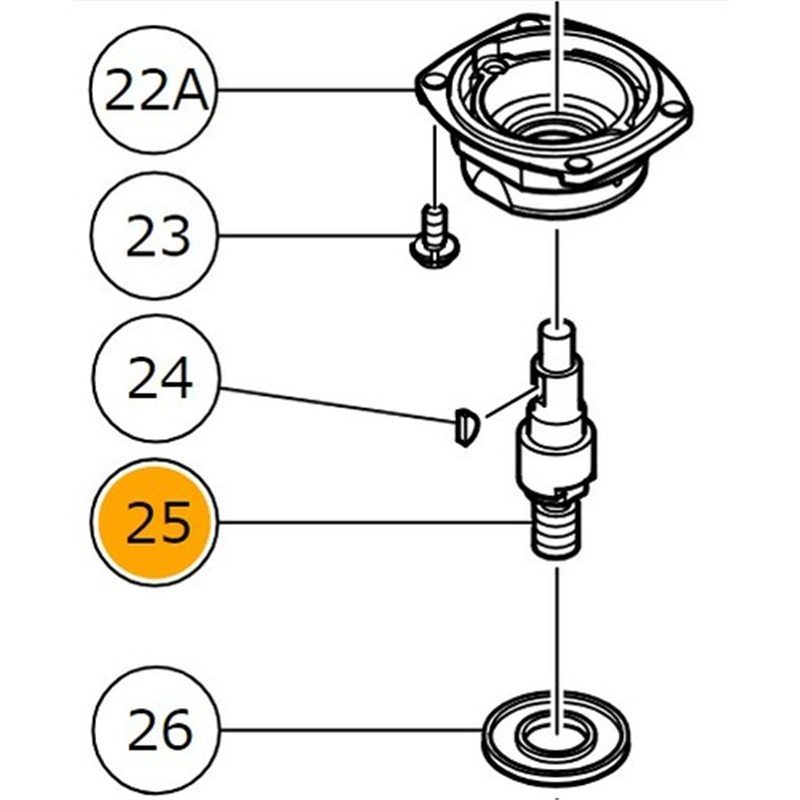 22A

23

24

25

26