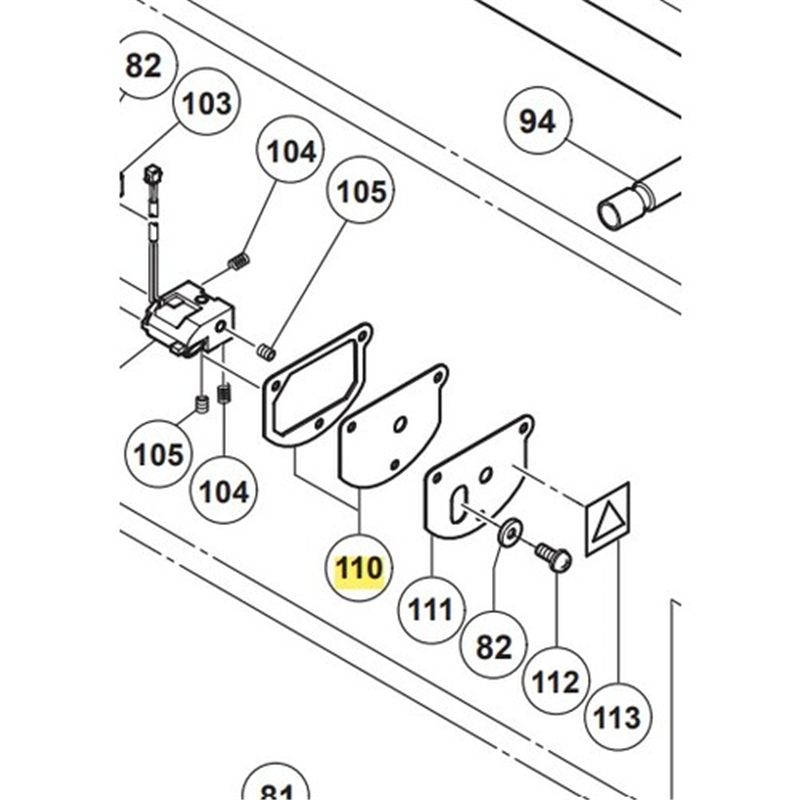 82
103
104
105
94
105
104
110
111
82
112
113
81