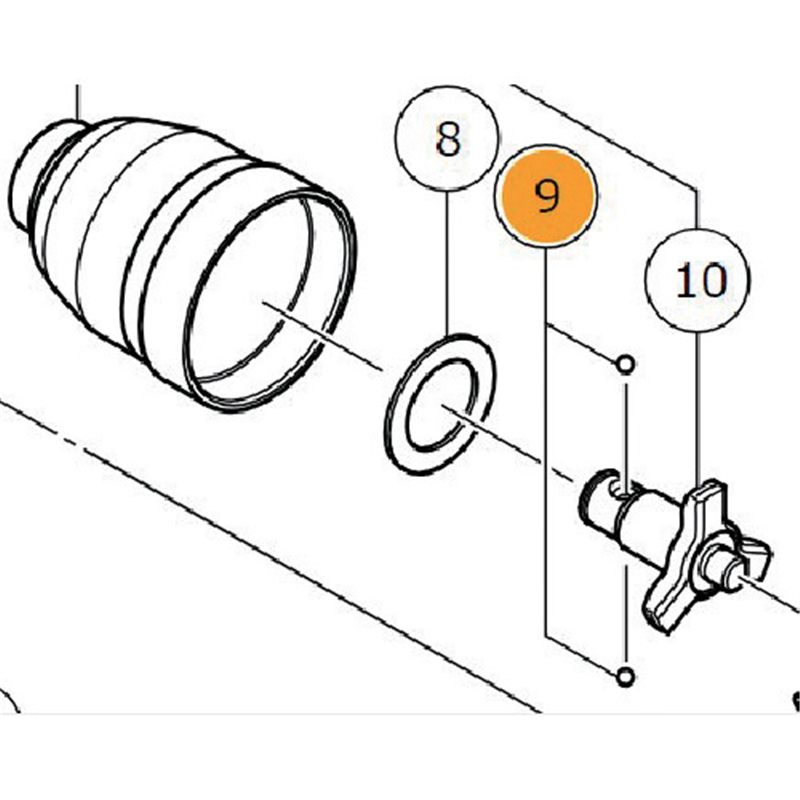 8
9
10