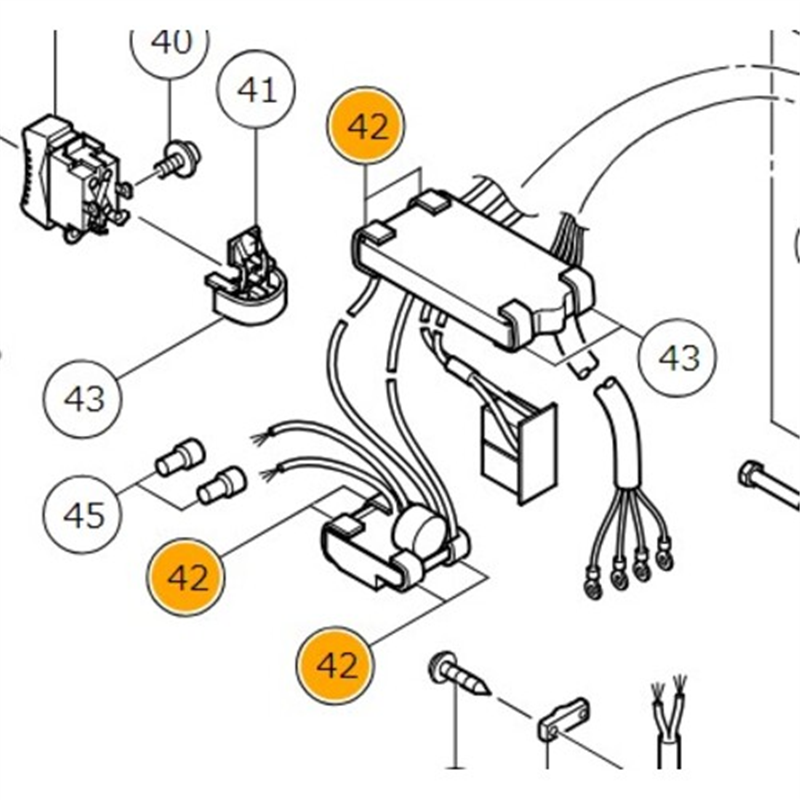 40
41
42
43
43
45
42
42