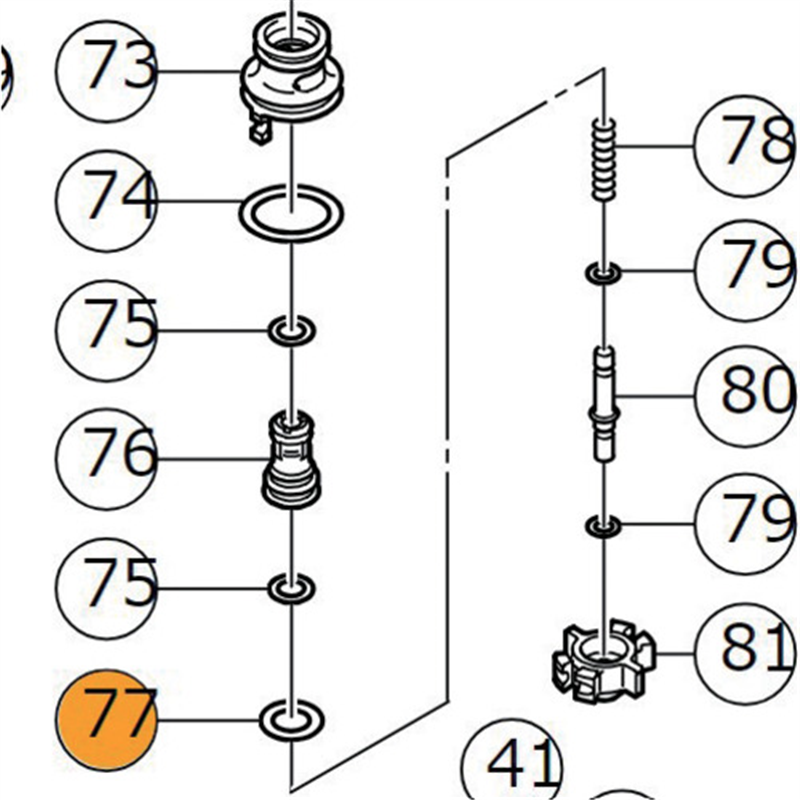 73
74
75
76
75
77
78
79
80
79
81
41