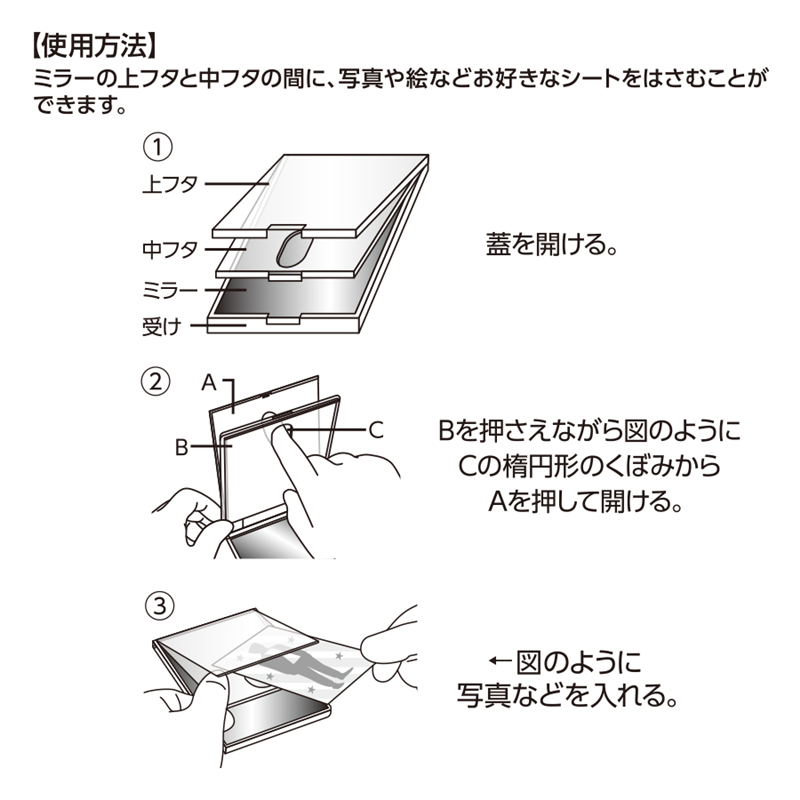 【使用方法】
ミラーの上フタと中フタの間に、写真や絵などお好きなシートをはさむことができます。

①
上フタ
中フタ
ミラー
受け

蓋を開ける。

②
A
B
C

Bを押さえながら図のように
Cの楕円形のくぼみから
Aを押して開ける。

③

←図のように
写真などを入れる。