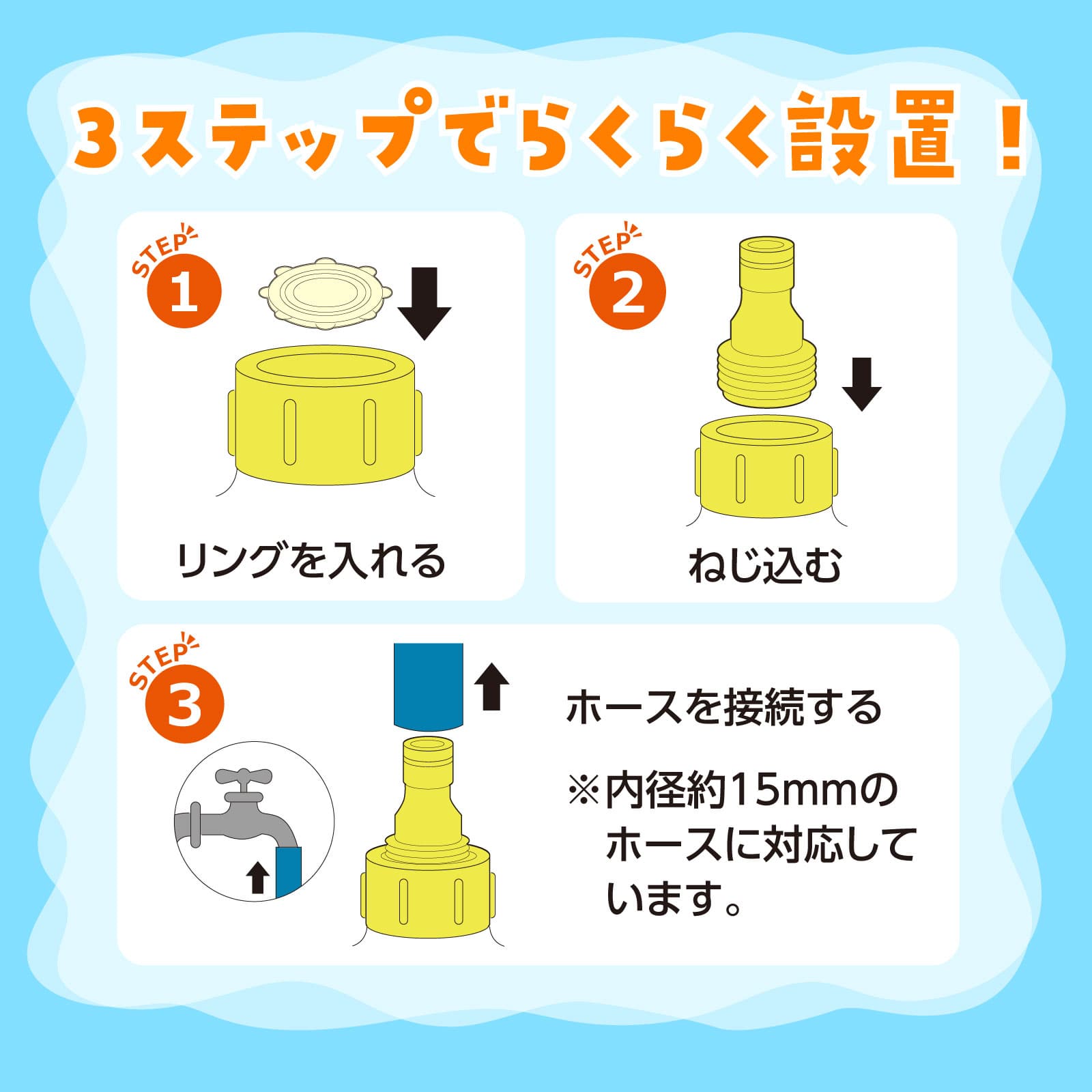 3ステップでらくらく設置！

STEP 1

リングを入れる

STEP 2

ねじ込む

STEP 3

ホースを接続する

※内径約15mmのホースに対応しています。