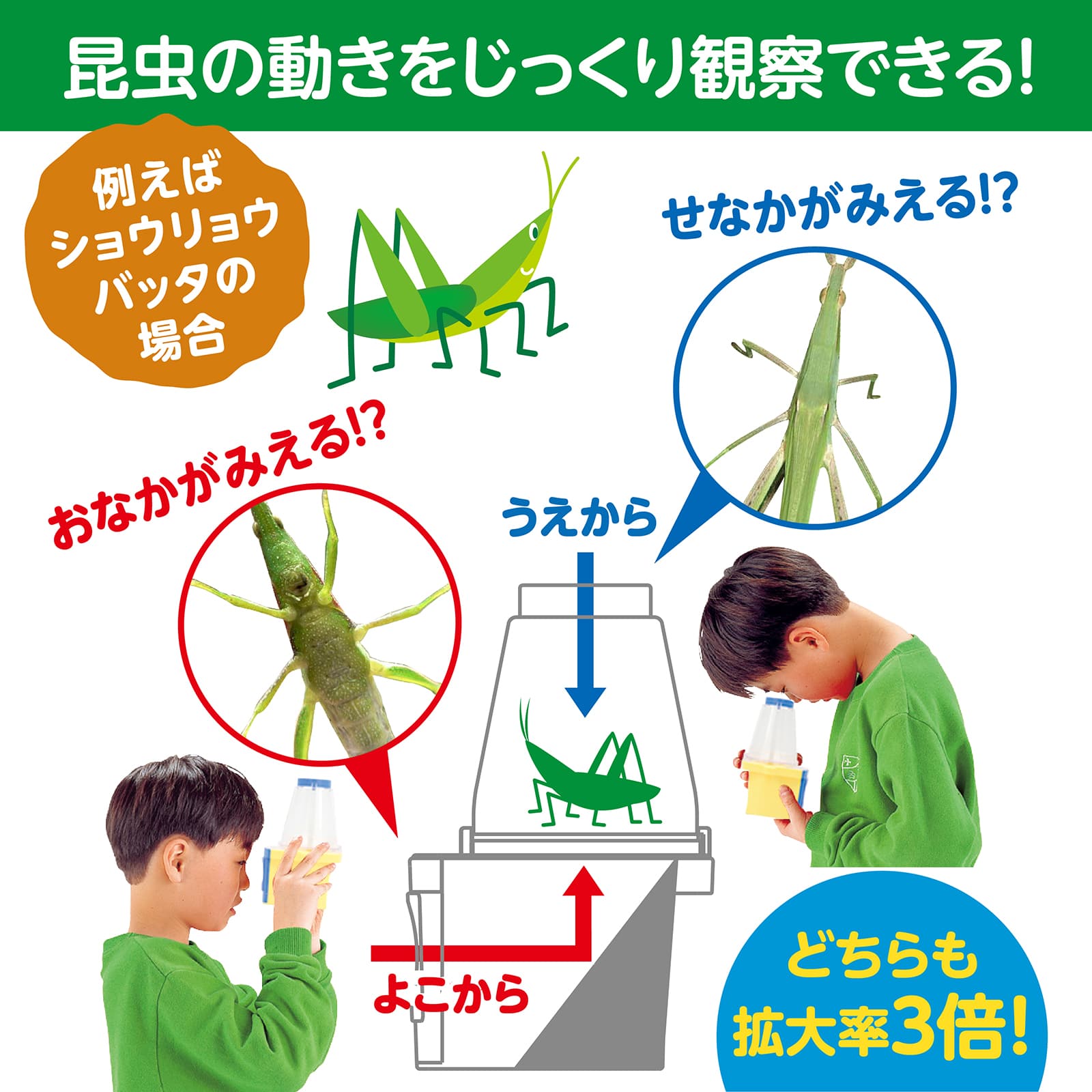 昆虫の動きをじっくり観察できる!

例えば
ショウリョウ
バッタの
場合

せなかがみえる!?

おなかがみえる!?

うえから

よこから

どちらも
拡大率3倍!