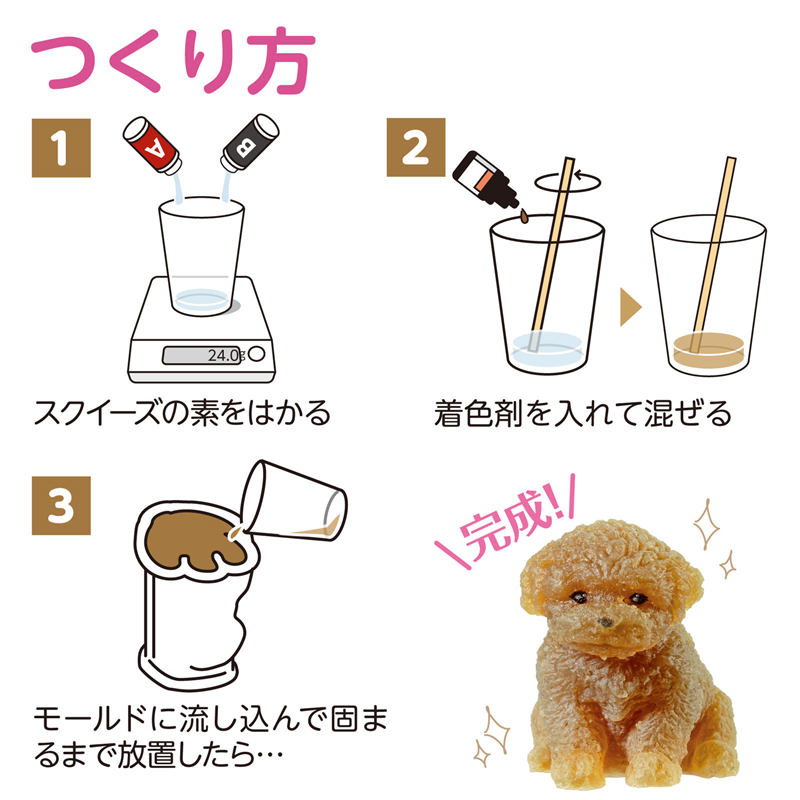 つくり方

1

A

B

24.0g

スクイーズの素をはかる

2

着色剤を入れて混ぜる

3

モールドに流し込んで固まるまで放置したら…

\完成!/