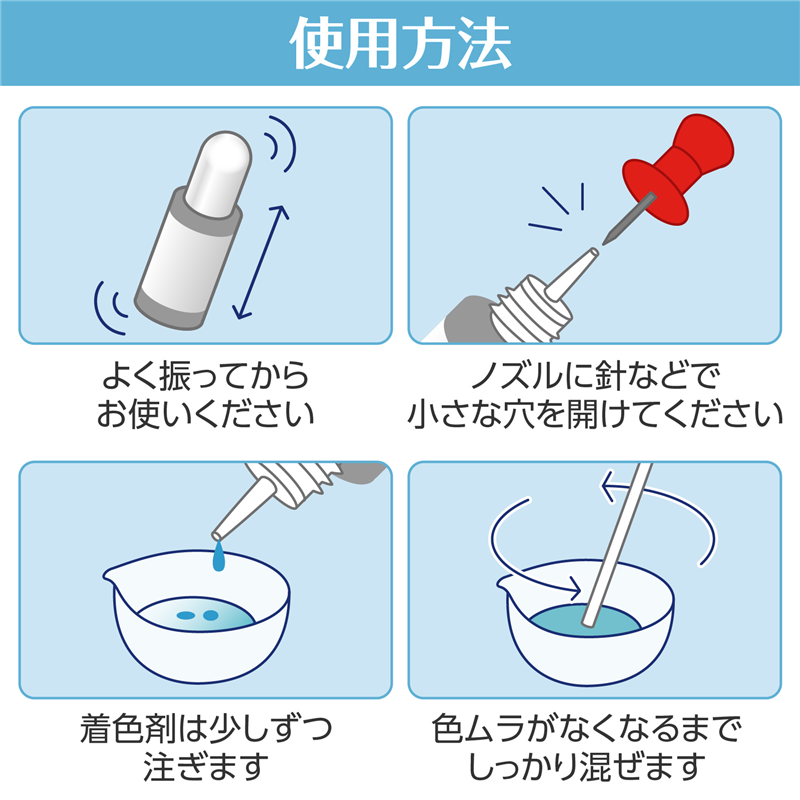 使用方法

よく振ってから
お使いください

ノズルに針などで
小さな穴を開けてください

着色剤は少しずつ
注ぎます

色ムラがなくなるまで
しっかり混ぜます