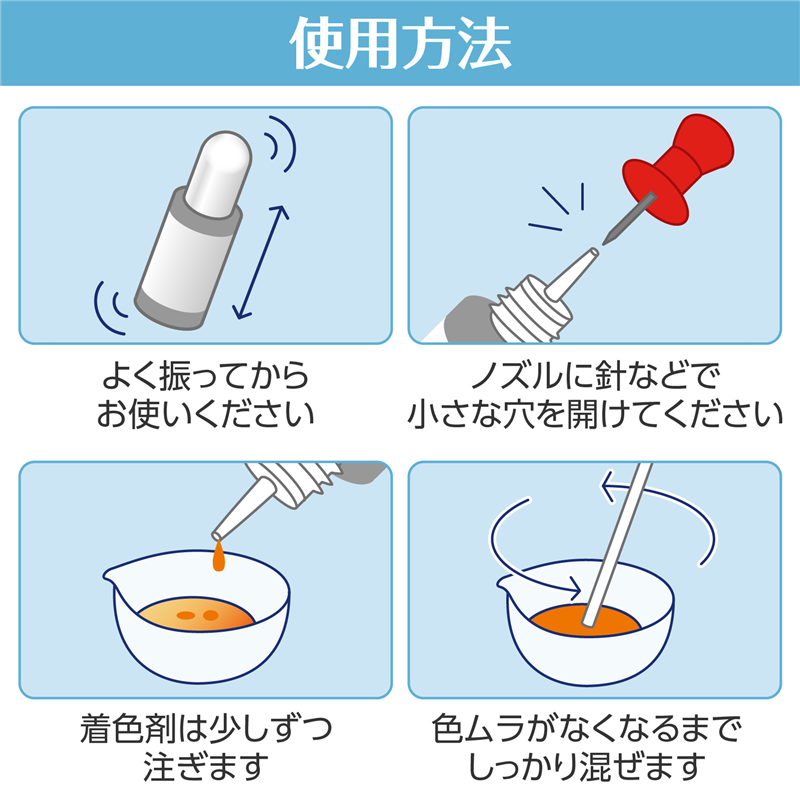 使用方法

よく振ってから
お使いください

ノズルに針などで
小さな穴を開けてください

着色剤は少しずつ
注ぎます

色ムラがなくなるまで
しっかり混ぜます