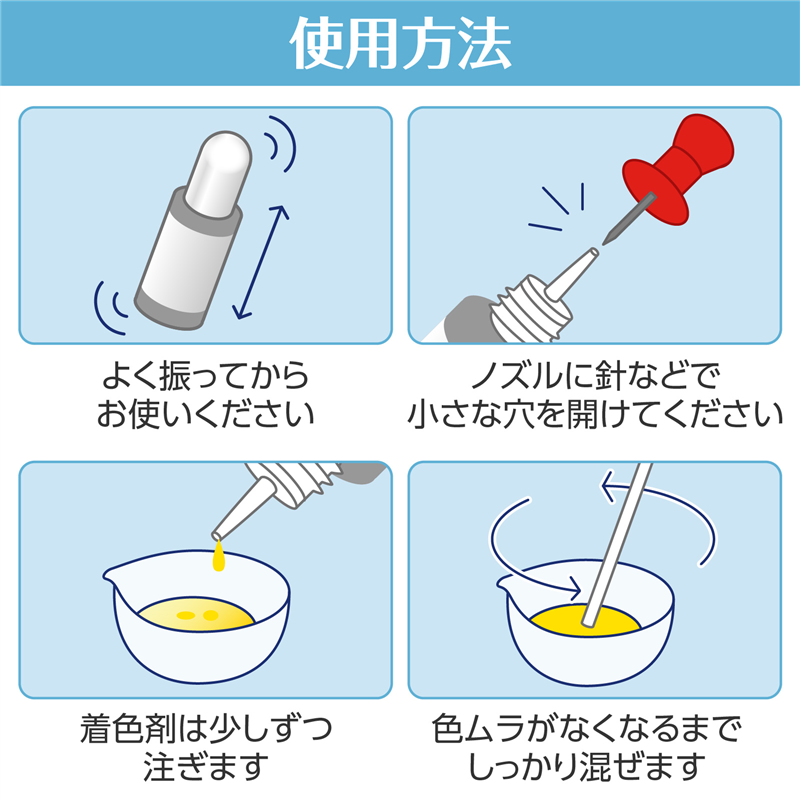 使用方法

よく振ってから
お使いください

ノズルに針などで
小さな穴を開けてください

着色剤は少しずつ
注ぎます

色ムラがなくなるまで
しっかり混ぜます