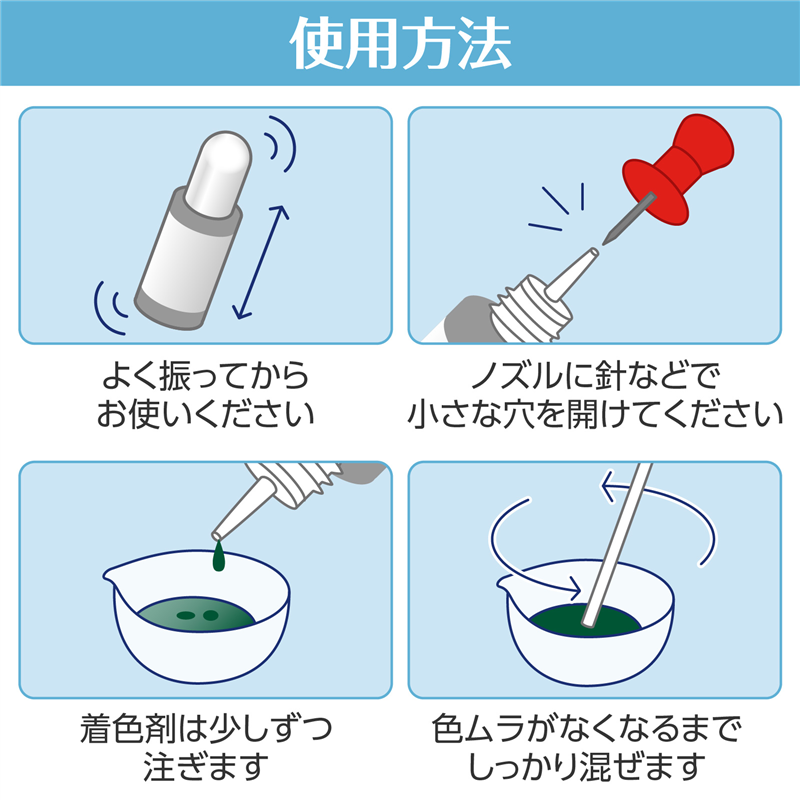 使用方法

よく振ってから
お使いください

ノズルに針などで
小さな穴を開けてください

着色剤は少しずつ
注ぎます

色ムラがなくなるまで
しっかり混ぜます