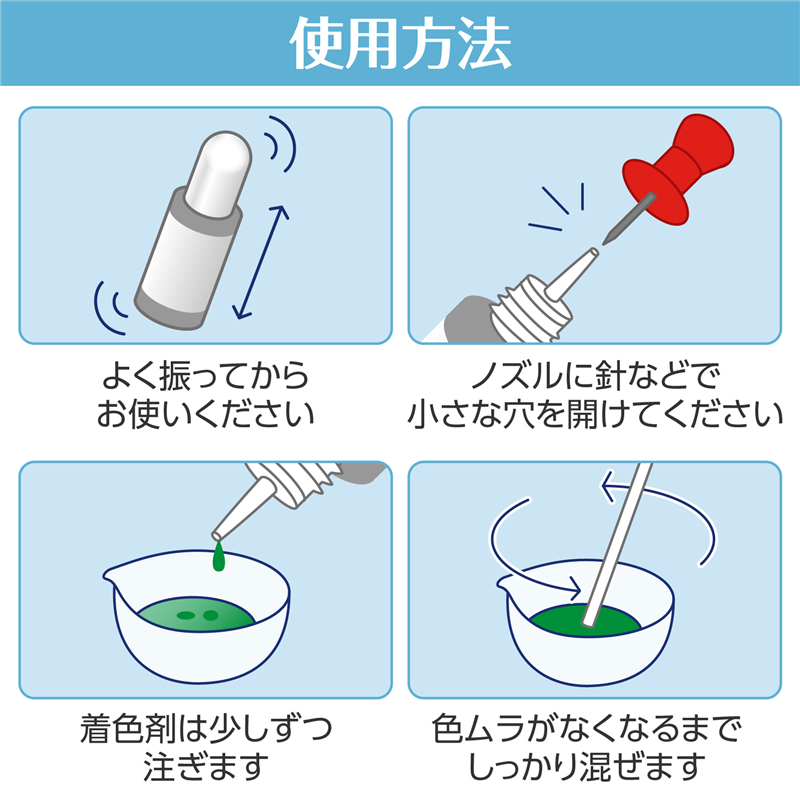 使用方法

よく振ってから
お使いください

ノズルに針などで
小さな穴を開けてください

着色剤は少しずつ
注ぎます

色ムラがなくなるまで
しっかり混ぜます