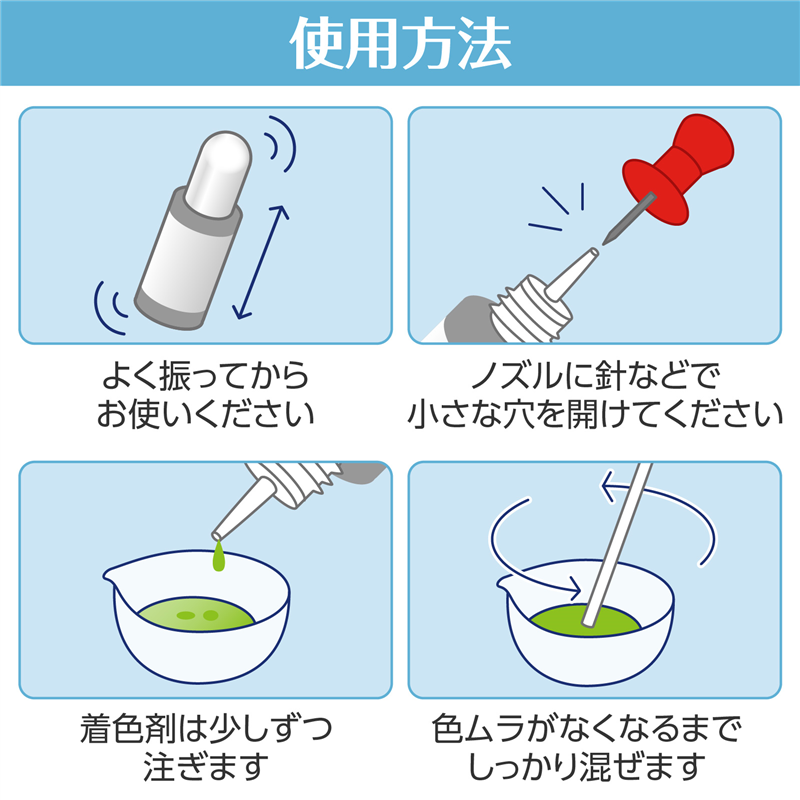 使用方法

よく振ってから
お使いください

ノズルに針などで
小さな穴を開けてください

着色剤は少しずつ
注ぎます

色ムラがなくなるまで
しっかり混ぜます