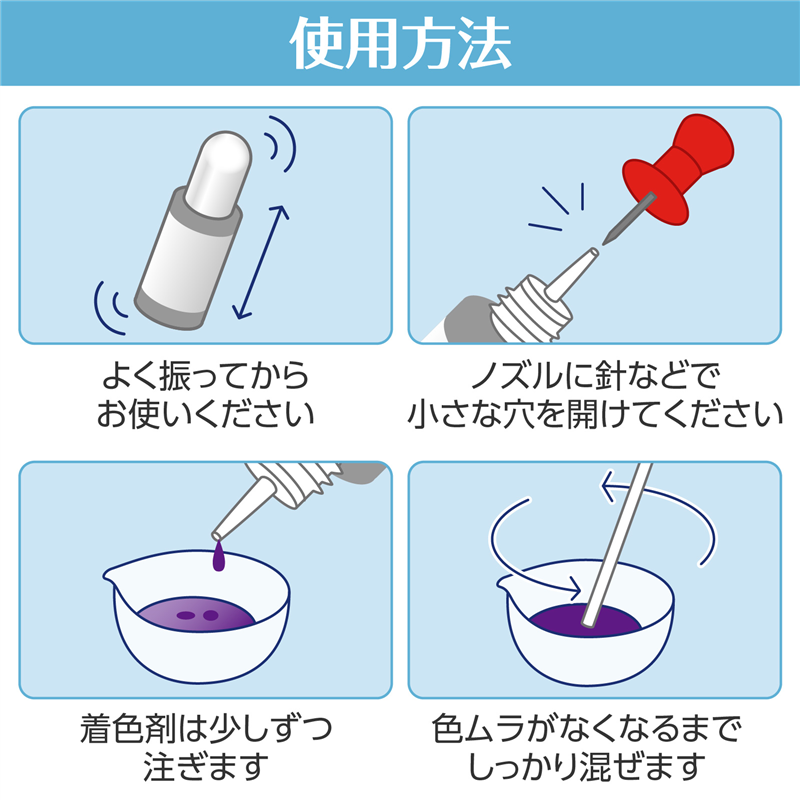 使用方法

よく振ってから
お使いください

ノズルに針などで
小さな穴を開けてください

着色剤は少しずつ
注ぎます

色ムラがなくなるまで
しっかり混ぜます