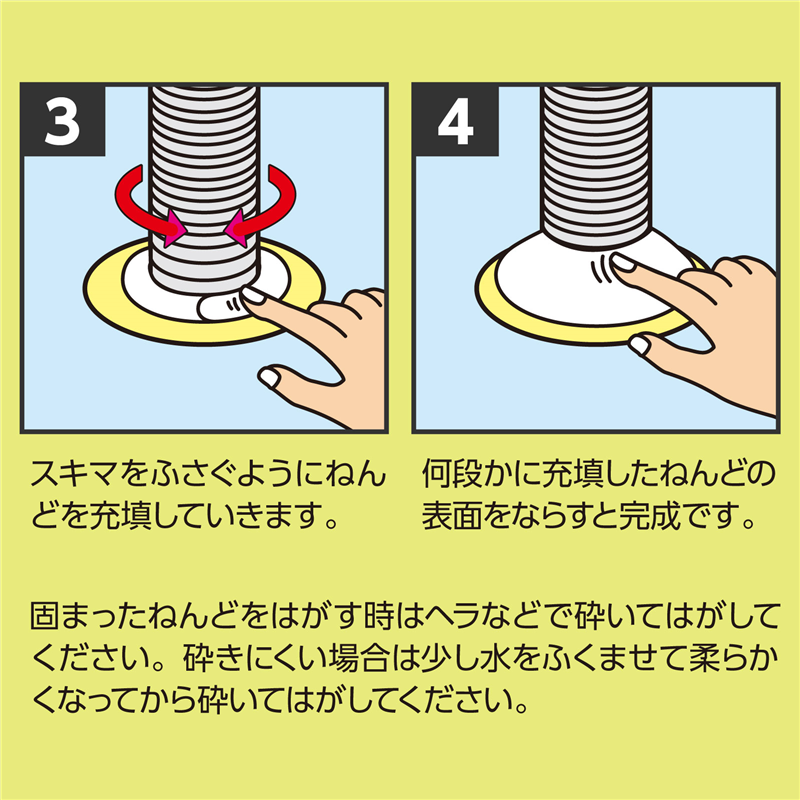 3

スキマをふさぐようにねんどを充填していきます。

4

何段かに充填したねんどの表面をならすと完成です。

固まったねんどをはがす時はヘラなどで砕いてはがしてください。砕きにくい場合は少し水をふくませて柔らかくなってから砕いてはがしてください。