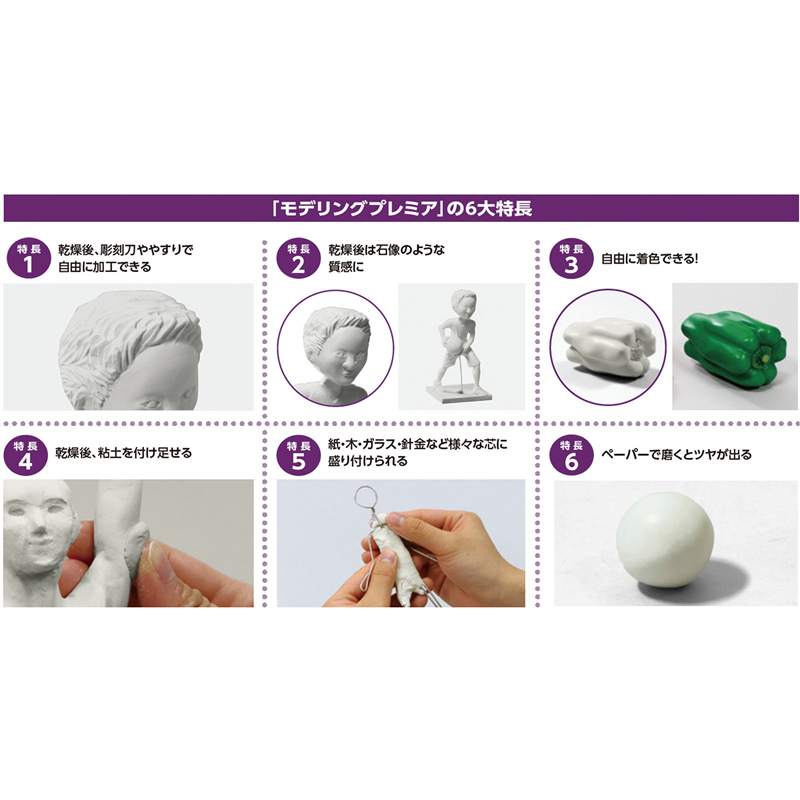 「モデリングプレミア」の6大特長

特長 1
乾燥後、彫刻刀ややすりで自由に加工できる

特長 2
乾燥後は石像のような質感に

特長 3
自由に着色できる!

特長 4
乾燥後、粘土を付け足せる

特長 5
紙・木・ガラス・針金など様々な芯に盛り付けられる

特長 6
ペーパーで磨くとツヤが出る