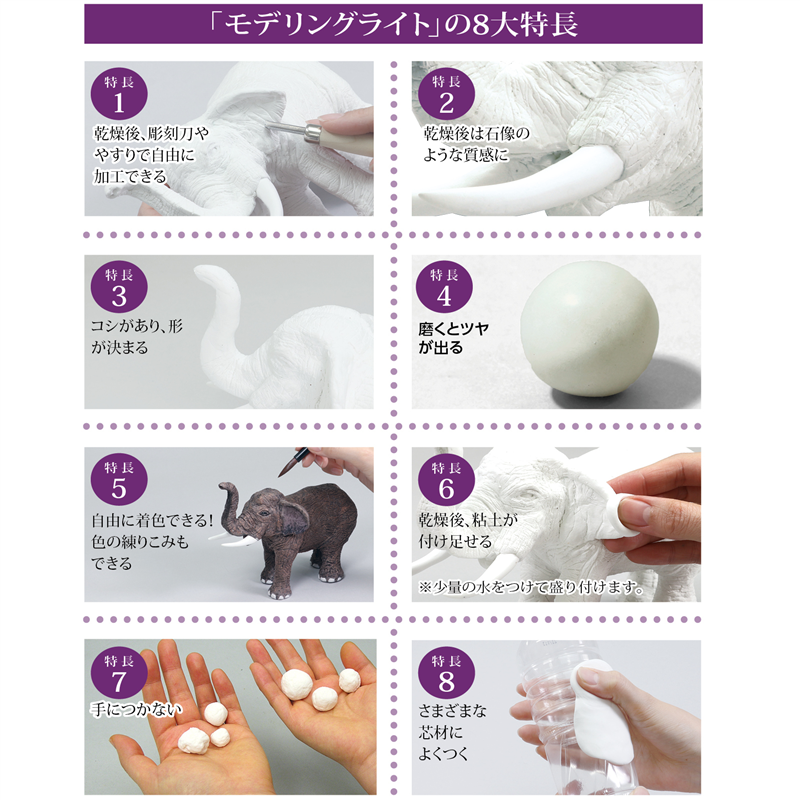 「モデリングライト」の8大特長

特長
1
乾燥後、彫刻刀ややすりで自由に加工できる

特長
2
乾燥後は石像のような質感に

特長
3
コシがあり、形が決まる

特長
4
磨くとツヤが出る

特長
5
自由に着色できる!色の練りこみもできる

特長
6
乾燥後、粘土が付け足せる
※少量の水をつけて盛り付けます。

特長
7
手につかない

特長
8
さまざまな芯材によくつく