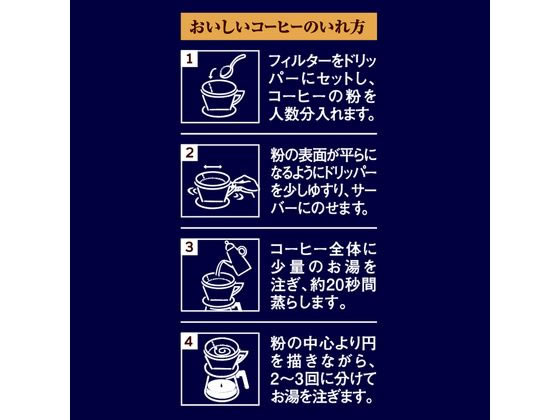 おいしいコーヒーのいれ方

1
フィルターをドリッパーにセットし、コーヒーの粉を人数分入れます。

2
粉の表面が平らになるようにドリッパーを少しゆすり、サーバーにのせます。

3
コーヒー全体に少量のお湯を注ぎ、約20秒間蒸らします。

4
粉の中心より円を描きながら、2〜3回に分けてお湯を注ぎます。