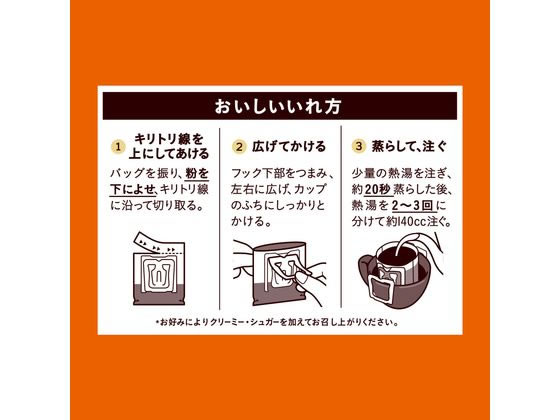 おいしいいれ方

1 キリトリ線を上にしてあける

バッグを振り、粉を下によせ、キリトリ線に沿って切り取る。

2 広げてかける

フック下部をつまみ、左右に広げ、カップのふちにしっかりとかける。

3 蒸らして、注ぐ

少量の熱湯を注ぎ、約20秒蒸らした後、熱湯を2〜3回に分けて約140cc注ぐ。

*お好みによりクリーミー・シュガーを加えてお召し上がりください。